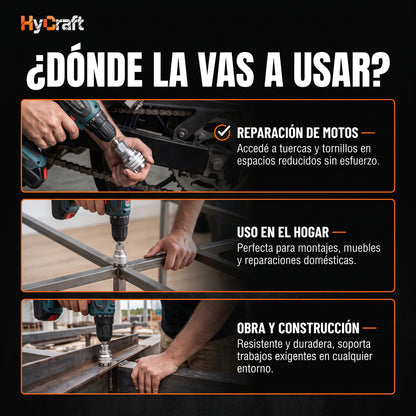 HyCraft

¿DÓNDE LA VAS A USAR?

REPARACIÓN DE MOTOS

Accedé a tuercas y tornillos en espacios reducidos sin esfuerzo.

USO EN EL HOGAR

Perfecta para montajes, muebles y reparaciones domésticas.

OBRA Y CONSTRUCCIÓN

Resistente y duradera, soporta trabajos exigentes en cualquier entorno.